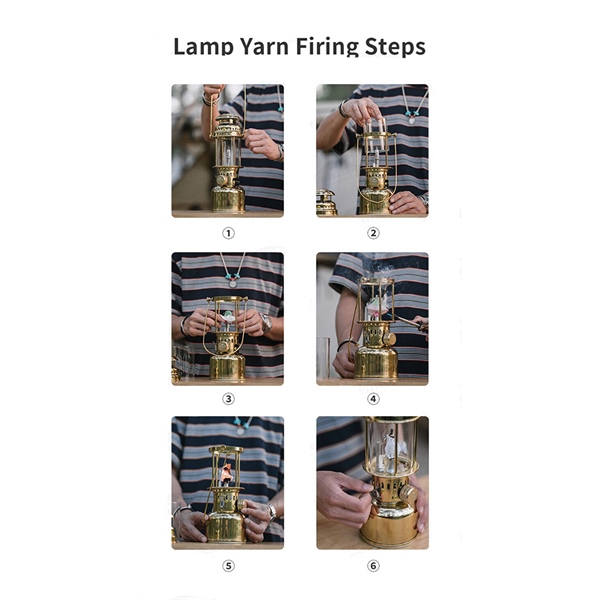 Lamp Yarn Firing Steps

①

②

③

④

⑤

⑥