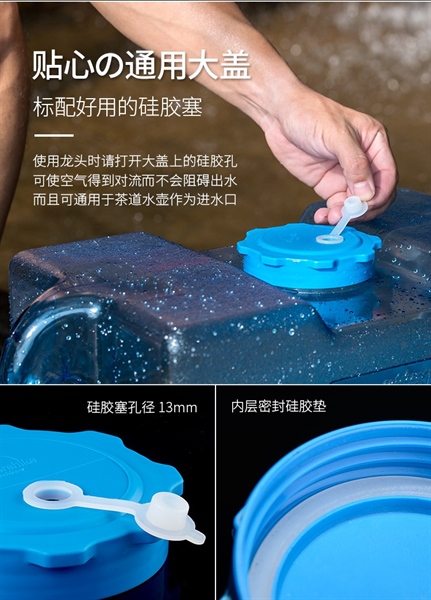 贴心の通用大盖

标配好用的硅胶塞

使用龙头时请打开大盖上的硅胶孔
可使空气得到对流而不会阻碍出水
而且可通用于茶道水壶作为进水口

硅胶塞孔径 13mm

内层密封硅胶垫