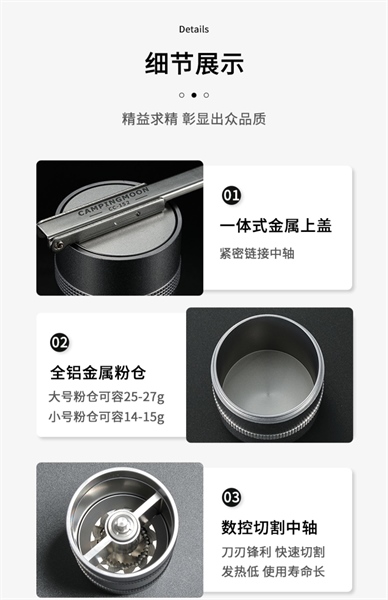 Details

细节展示

精益求精 彰显出众品质

CAMPINGMOON
CC-152

01

一体式金属上盖

紧密链接中轴

02

全铝金属粉仓

大号粉仓可容25-27g
小号粉仓可容14-15g

03

数控切割中轴

刀刃锋利 快速切割
发热低 使用寿命长